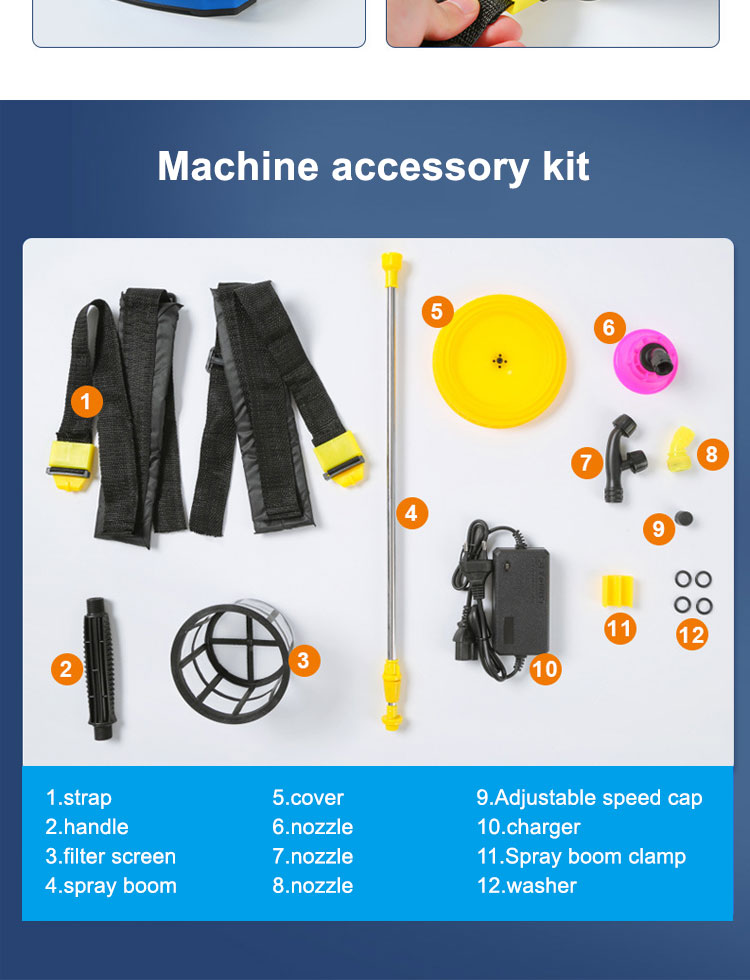 Machine accessory kit

1
2
3
4
5
6
7
8
9
10
11
12

1.strap
2.handle
3.filter screen
4.spray boom

5.cover
6.nozzle
7.nozzle
8.nozzle

9.Adjustable speed cap
10.charger
11.Spray boom clamp
12.washer